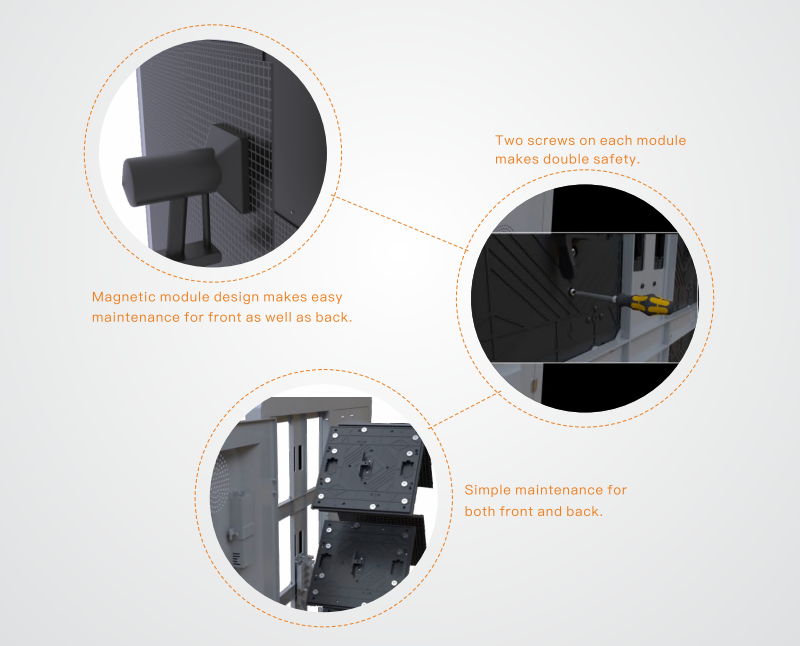 Two screws on each module makes double safety.

Magnetic module design makes easy maintenance for front as well as back.

Simple maintenance for both front and back.